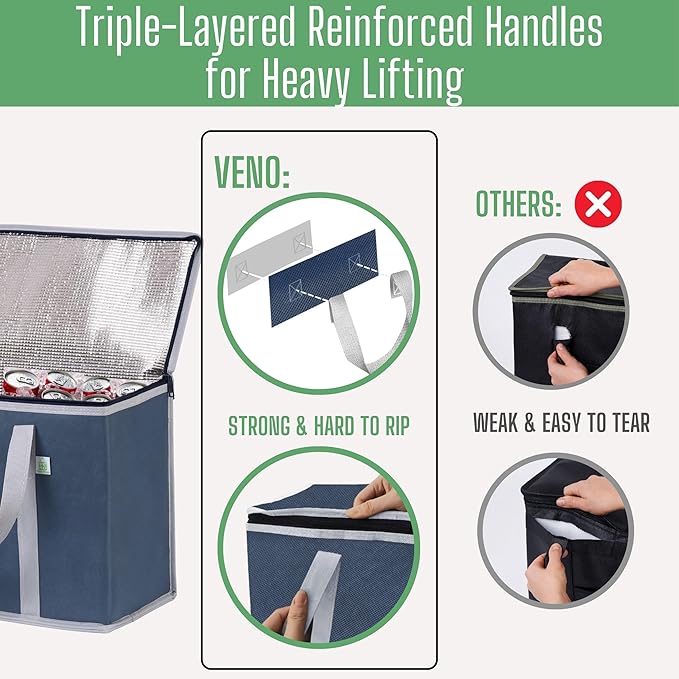 Triple-Layered Reinforced Handles for Heavy Lifting

VENO:

STRONG & HARD TO RIP

OTHERS:

WEAK & EASY TO TEAR