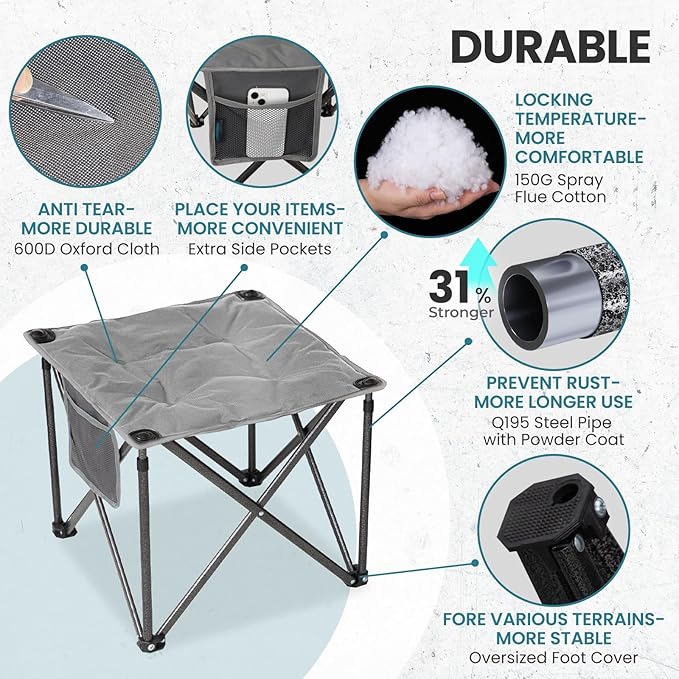 DURABLE

ANTI TEAR-
MORE DURABLE
600D Oxford Cloth

PLACE YOUR ITEMS-
MORE CONVENIENT
Extra Side Pockets

LOCKING
TEMPERATURE-
MORE
COMFORTABLE
150G Spray
Flue Cotton

31%
Stronger

PREVENT RUST-
MORE LONGER USE
Q195 Steel Pipe
with Powder Coat

FORE VARIOUS TERRAINS-
MORE STABLE
Oversized Foot Cover