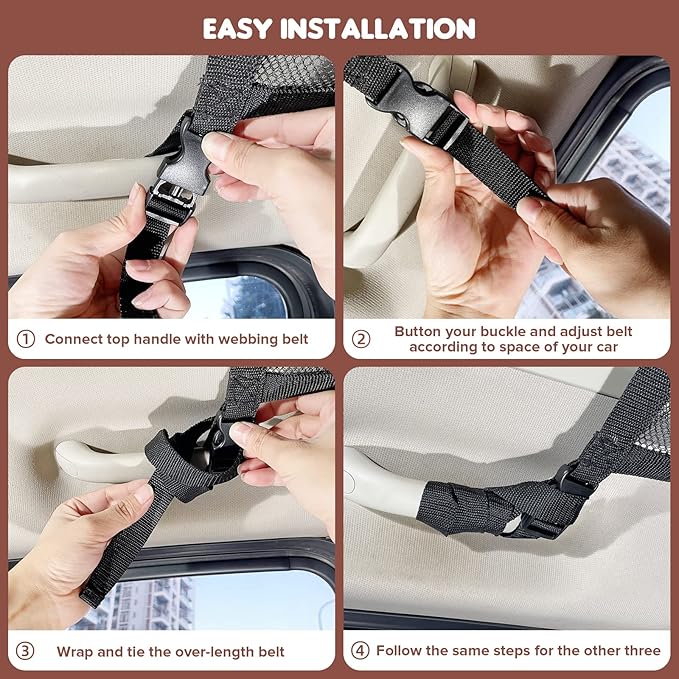 EASY INSTALLATION

① Connect top handle with webbing belt

② Button your buckle and adjust belt according to space of your car

③ Wrap and tie the over-length belt

④ Follow the same steps for the other three