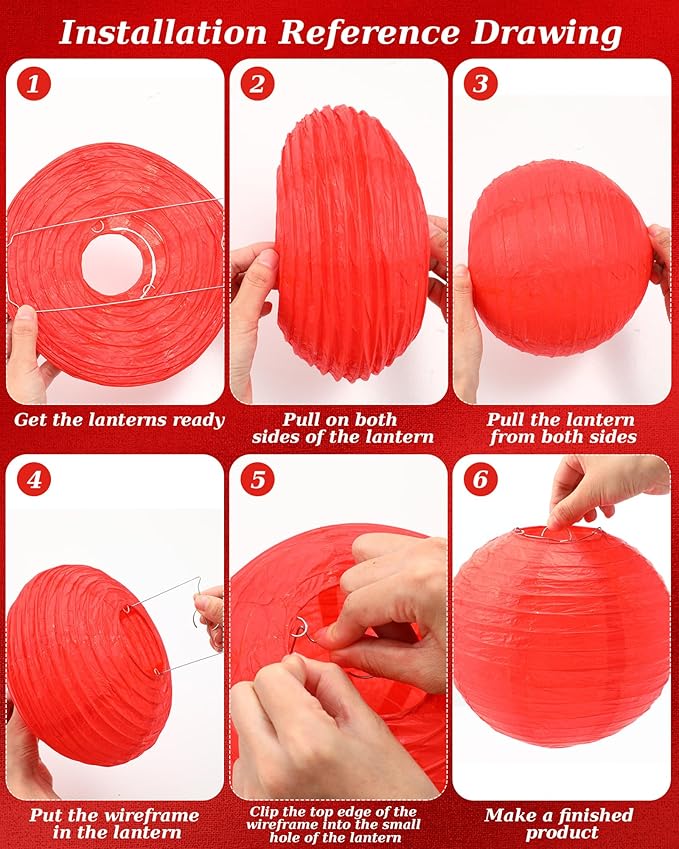 Installation Reference Drawing

1

Get the lanterns ready

2

Pull on both sides of the lantern

3

Pull the lantern from both sides

4

Put the wireframe in the lantern

5

Clip the top edge of the wireframe into the small hole of the lantern

6

Make a finished product