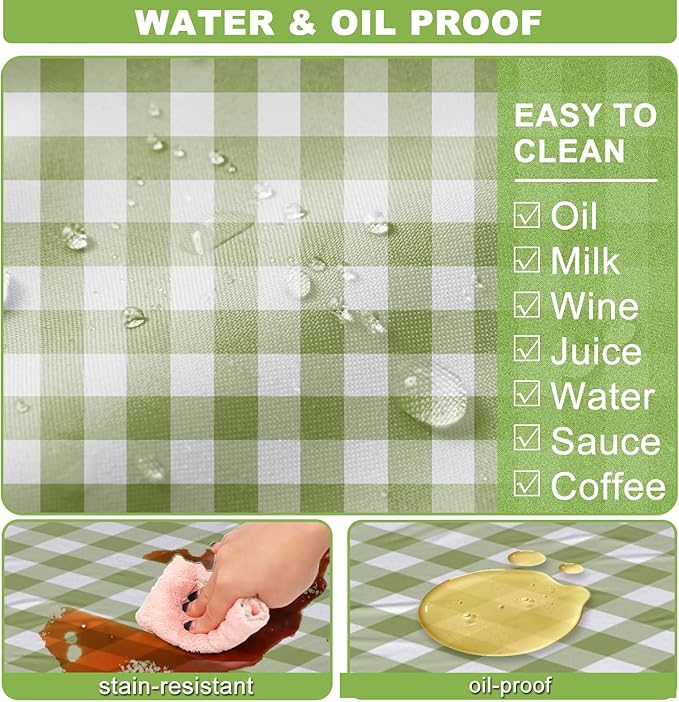 WATER & OIL PROOF

EASY TO CLEAN

☑ Oil
☑ Milk
☑ Wine
☑ Juice
☑ Water
☑ Sauce
☑ Coffee

stain-resistant

oil-proof