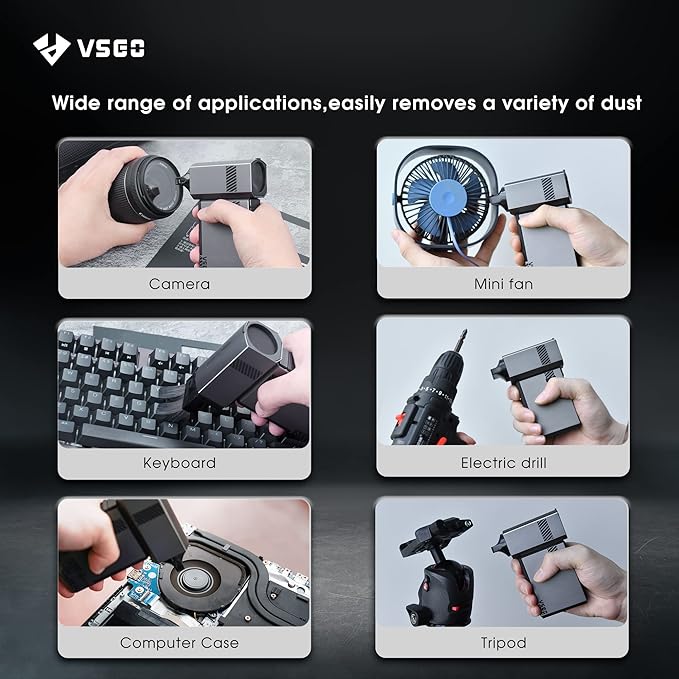 VSGO

Wide range of applications,easily removes a variety of dust

Camera

Mini fan

Keyboard

Electric drill

Computer Case

Tripod