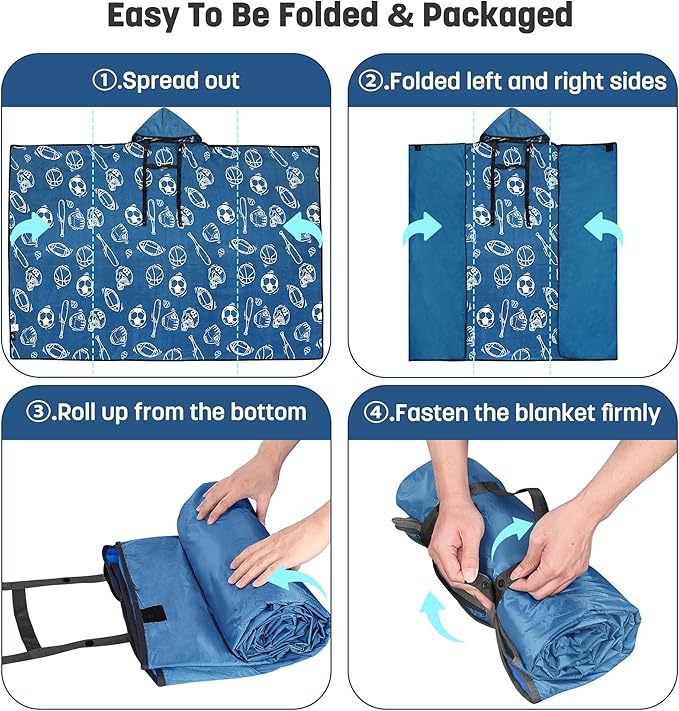 Easy To Be Folded & Packaged

①.Spread out

②.Folded left and right sides

③.Roll up from the bottom

④.Fasten the blanket firmly