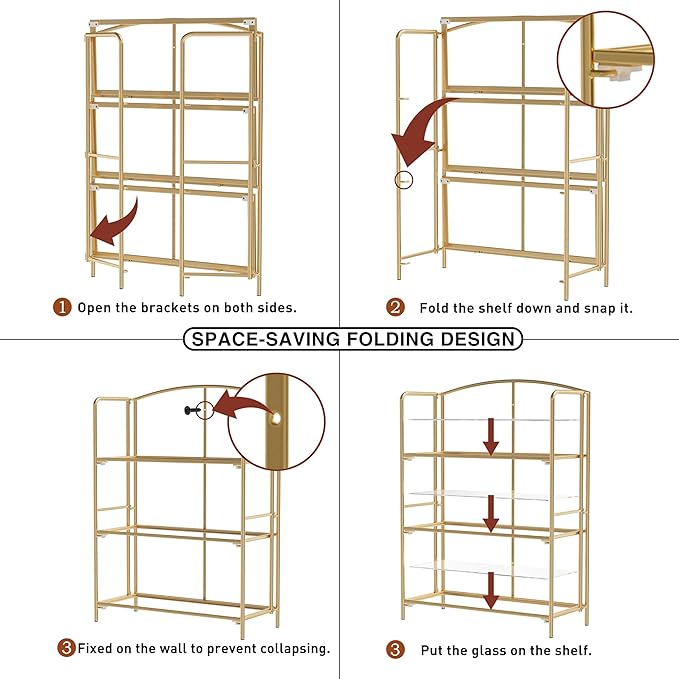 1 Open the brackets on both sides.

2 Fold the shelf down and snap it.

SPACE-SAVING FOLDING DESIGN

3 Fixed on the wall to prevent collapsing.

3 Put the glass on the shelf.