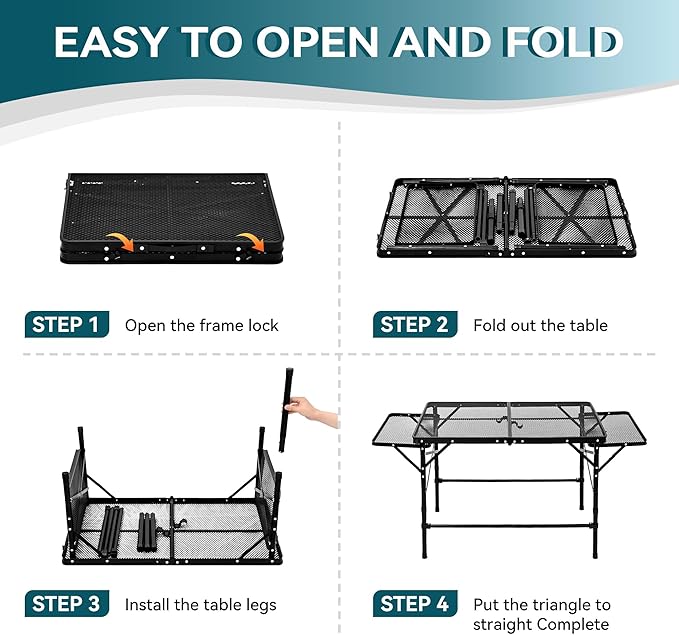 EASY TO OPEN AND FOLD

STEP 1 Open the frame lock

STEP 2 Fold out the table

STEP 3 Install the table legs

STEP 4 Put the triangle to straight Complete