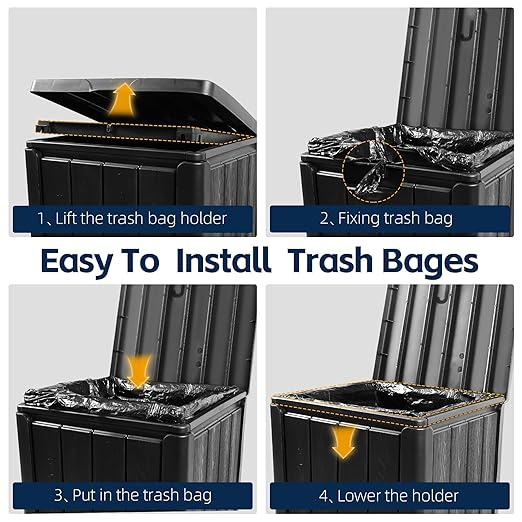 1、Lift the trash bag holder

2、Fixing trash bag

Easy To Install Trash Bages

3、Put in the trash bag

4、Lower the holder