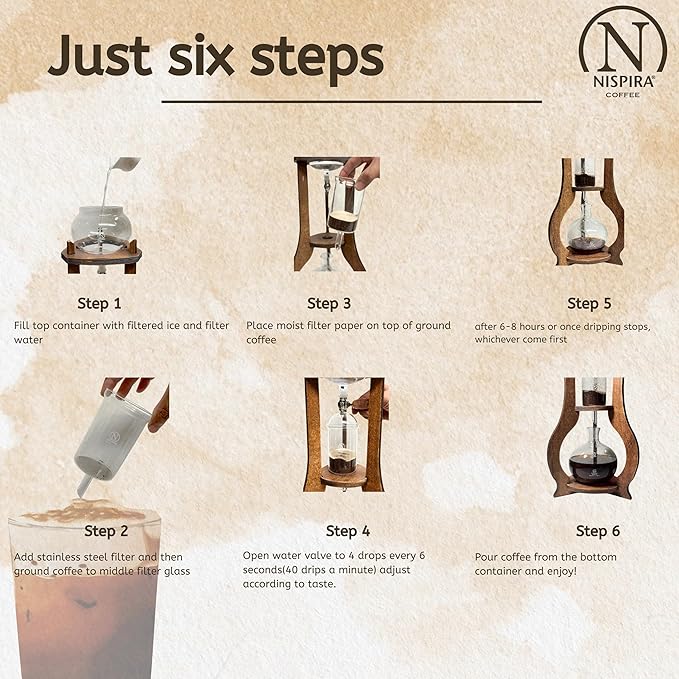 Just six steps

N
NISPIRA®
COFFEE

Step 1
Fill top container with filtered ice and filter water

Step 3
Place moist filter paper on top of ground coffee

Step 5
after 6-8 hours or once dripping stops, whichever come first

Step 2
Add stainless steel filter and then ground coffee to middle filter glass

Step 4
Open water valve to 4 drops every 6 seconds(40 drips a minute) adjust according to taste.

Step 6
Pour coffee from the bottom container and enjoy!