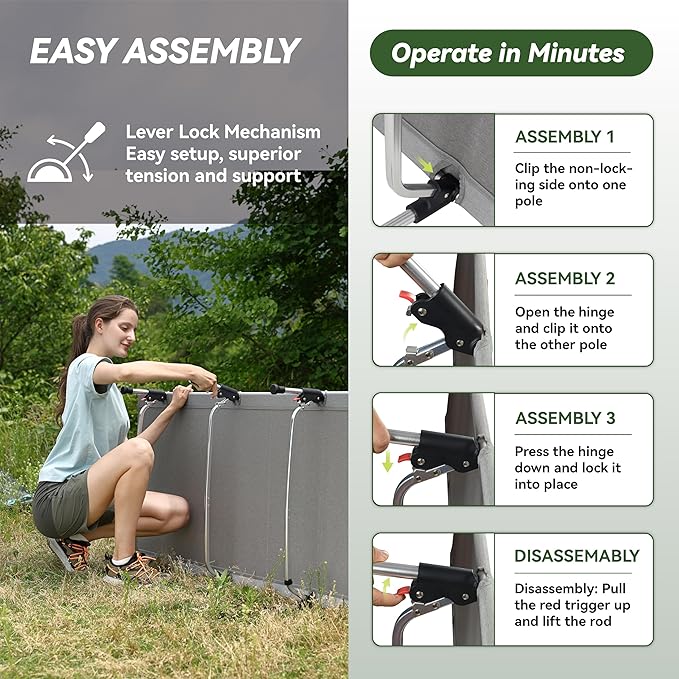 EASY ASSEMBLY

Lever Lock Mechanism
Easy setup, superior tension and support

Operate in Minutes

ASSEMBLY 1

Clip the non-locking side onto one pole

ASSEMBLY 2

Open the hinge and clip it onto the other pole

ASSEMBLY 3

Press the hinge down and lock it into place

DISASSEMABLY

Disassembly: Pull the red trigger up and lift the rod