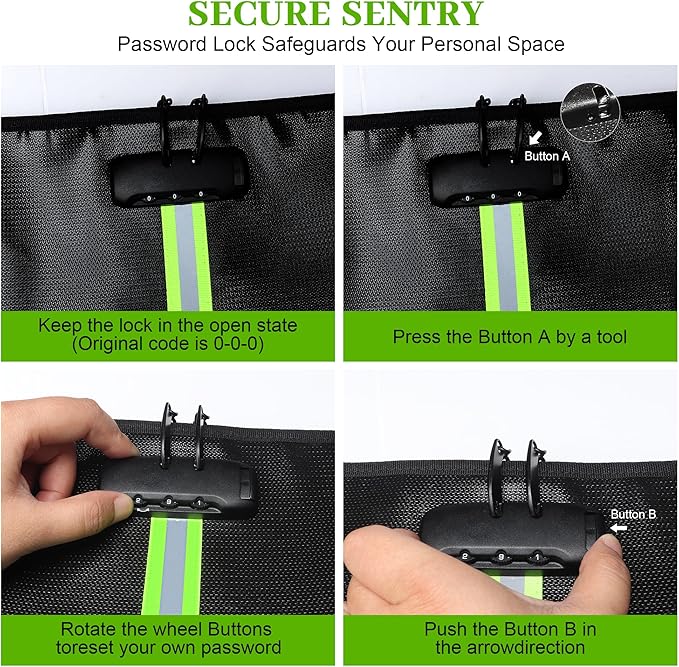 SECURE SENTRY

Password Lock Safeguards Your Personal Space

0 0 0

Keep the lock in the open state
(Original code is 0-0-0)

Button A

0 0 0

Press the Button A by a tool

2 9 1

Rotate the wheel Buttons
toreset your own password

Button B

2 9 1

Push the Button B in
the arrowdirection